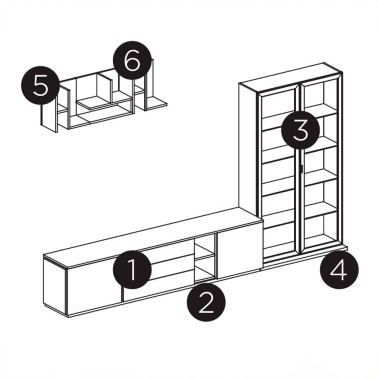 5
6
3
1
4
2